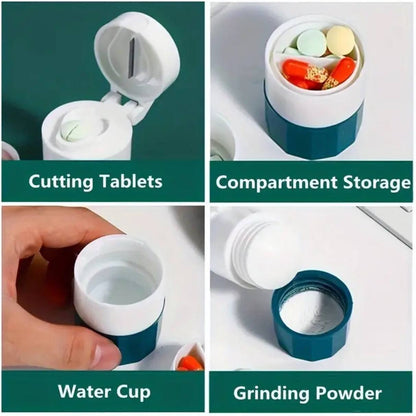 Cutting Tablets

Compartment Storage

Water Cup

Grinding Powder