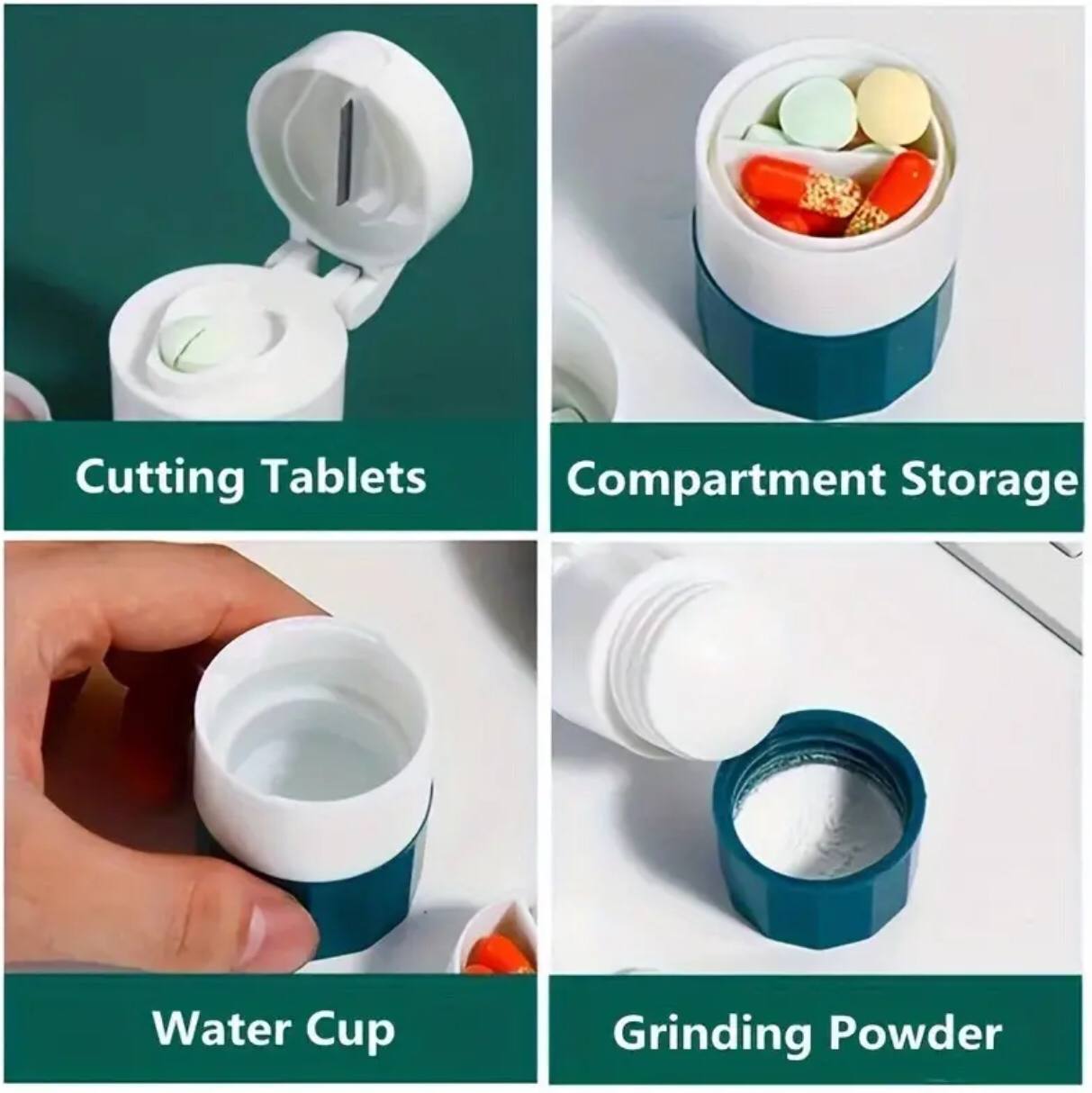 Cutting Tablets

Compartment Storage

Water Cup

Grinding Powder