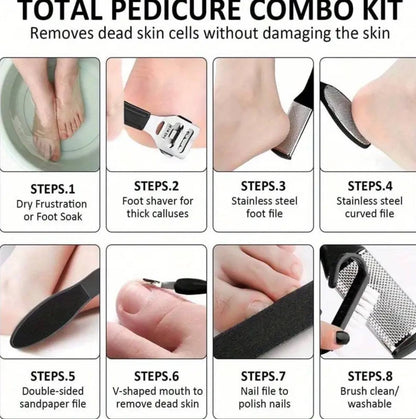 TOTAL PEDICURE COMBO KIT
Removes dead skin cells without damaging the skin

STEPS.1
Dry Frustration or Foot Soak

STEPS.2
Foot shaver for thick calluses

STEPS.3
Stainless steel foot file

STEPS.4
Stainless steel curved file

STEPS.5
Double-sided sandpaper file

STEPS.6
V-shaped mouth to remove dead skin

STEPS.7
Nail file to polish nails

STEPS.8
Brush clean/ washable