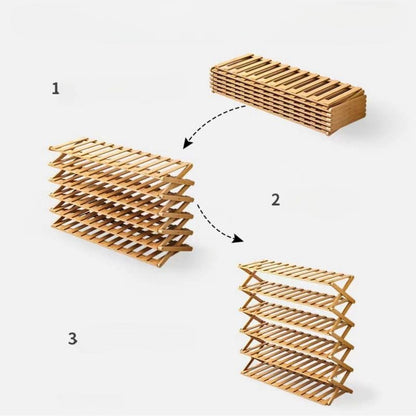 1

2

3