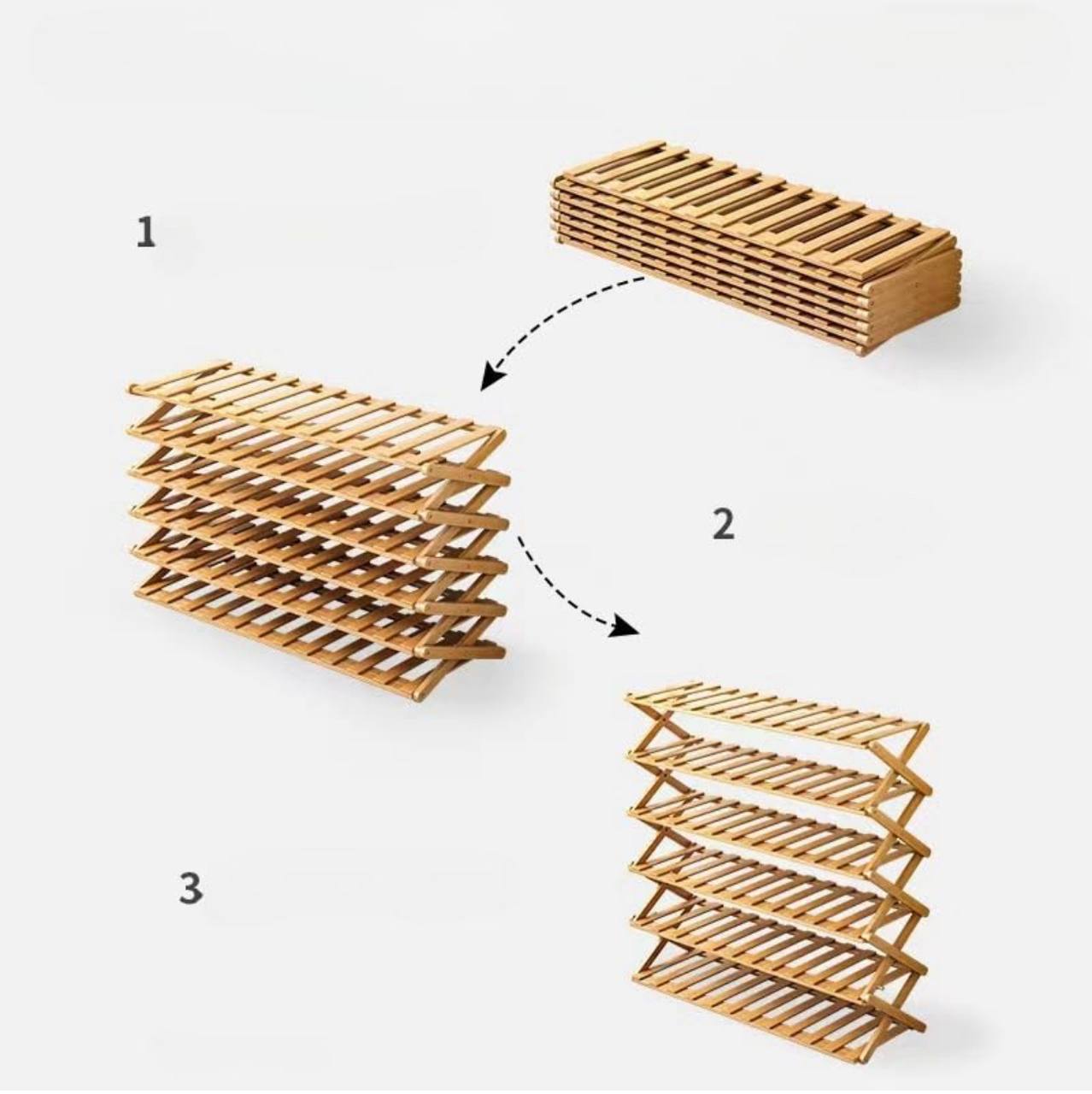 1

2

3