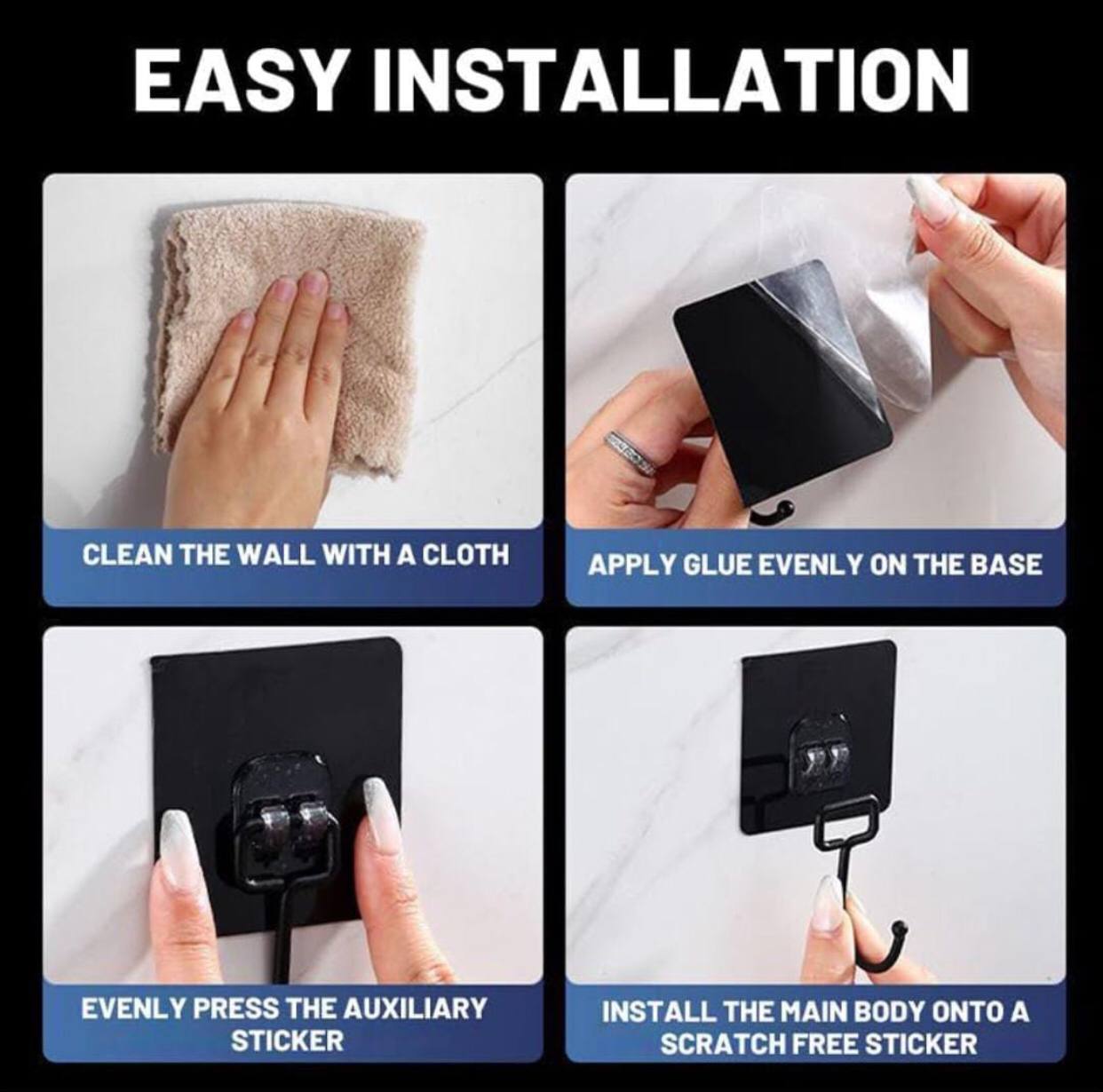 EASY INSTALLATION

CLEAN THE WALL WITH A CLOTH

APPLY GLUE EVENLY ON THE BASE

EVENLY PRESS THE AUXILIARY STICKER

INSTALL THE MAIN BODY ONTO A SCRATCH FREE STICKER