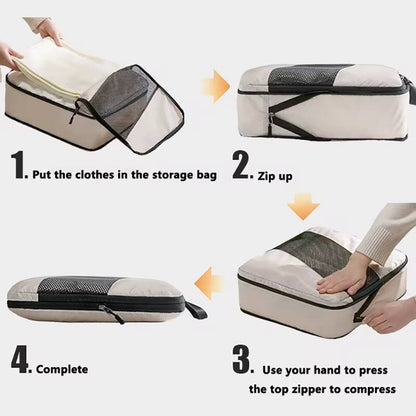 1. Put the clothes in the storage bag

2. Zip up

3. Use your hand to press the top zipper to compress

4. Complete