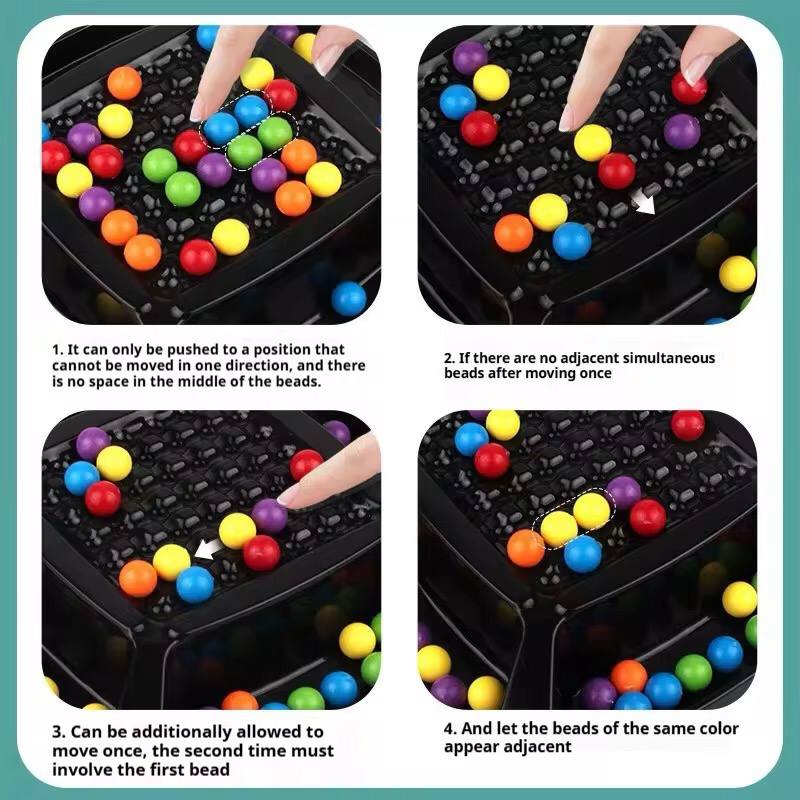 1. It can only be pushed to a position that cannot be moved in one direction, and there is no space in the middle of the beads.

2. If there are no adjacent simultaneous beads after moving once

3. Can be additionally allowed to move once, the second time must involve the first bead

4. And let the beads of the same color appear adjacent