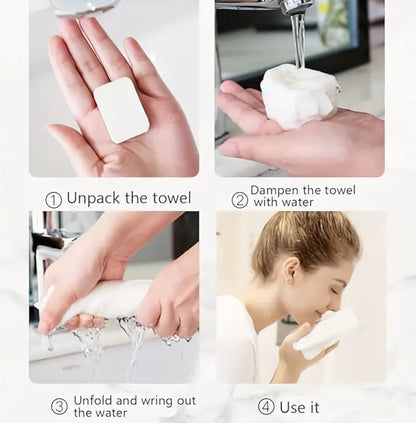 ① Unpack the towel

② Dampen the towel with water

③ Unfold and wring out the water

④ Use it