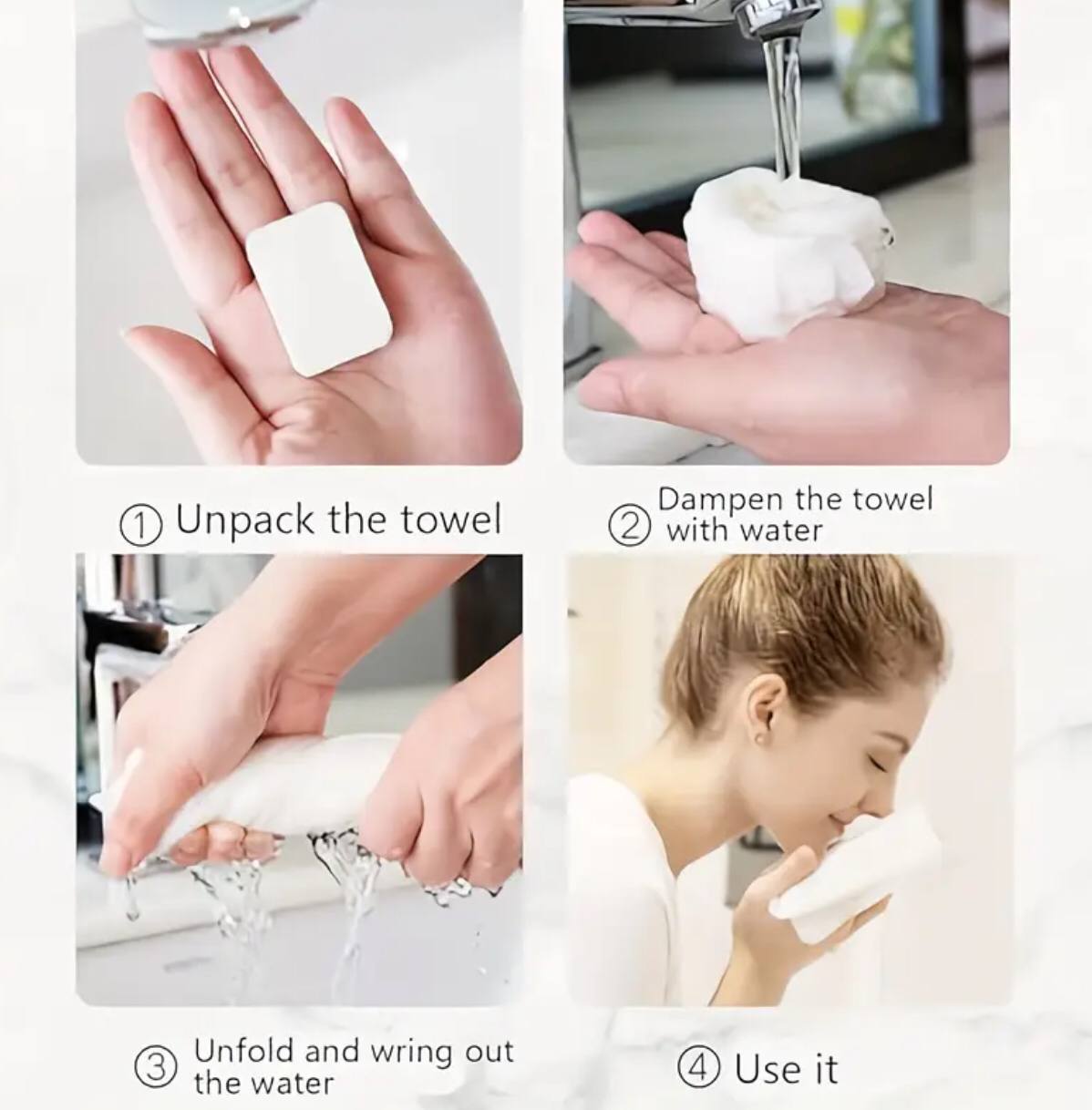 ① Unpack the towel

② Dampen the towel with water

③ Unfold and wring out the water

④ Use it