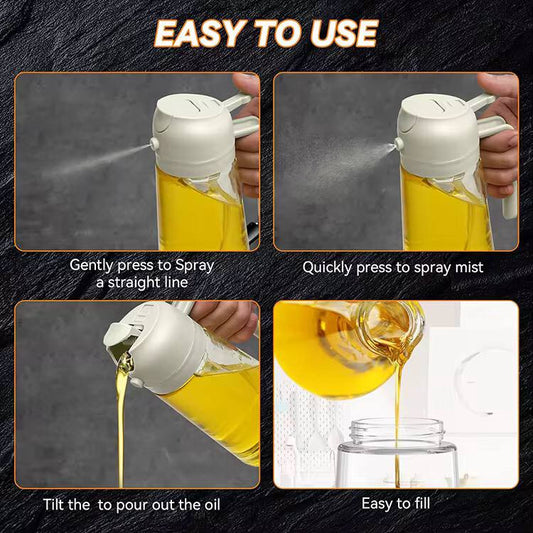 EASY TO USE

Gently press to Spray a straight line

Quickly press to spray mist

Tilt the to pour out the oil

Easy to fill