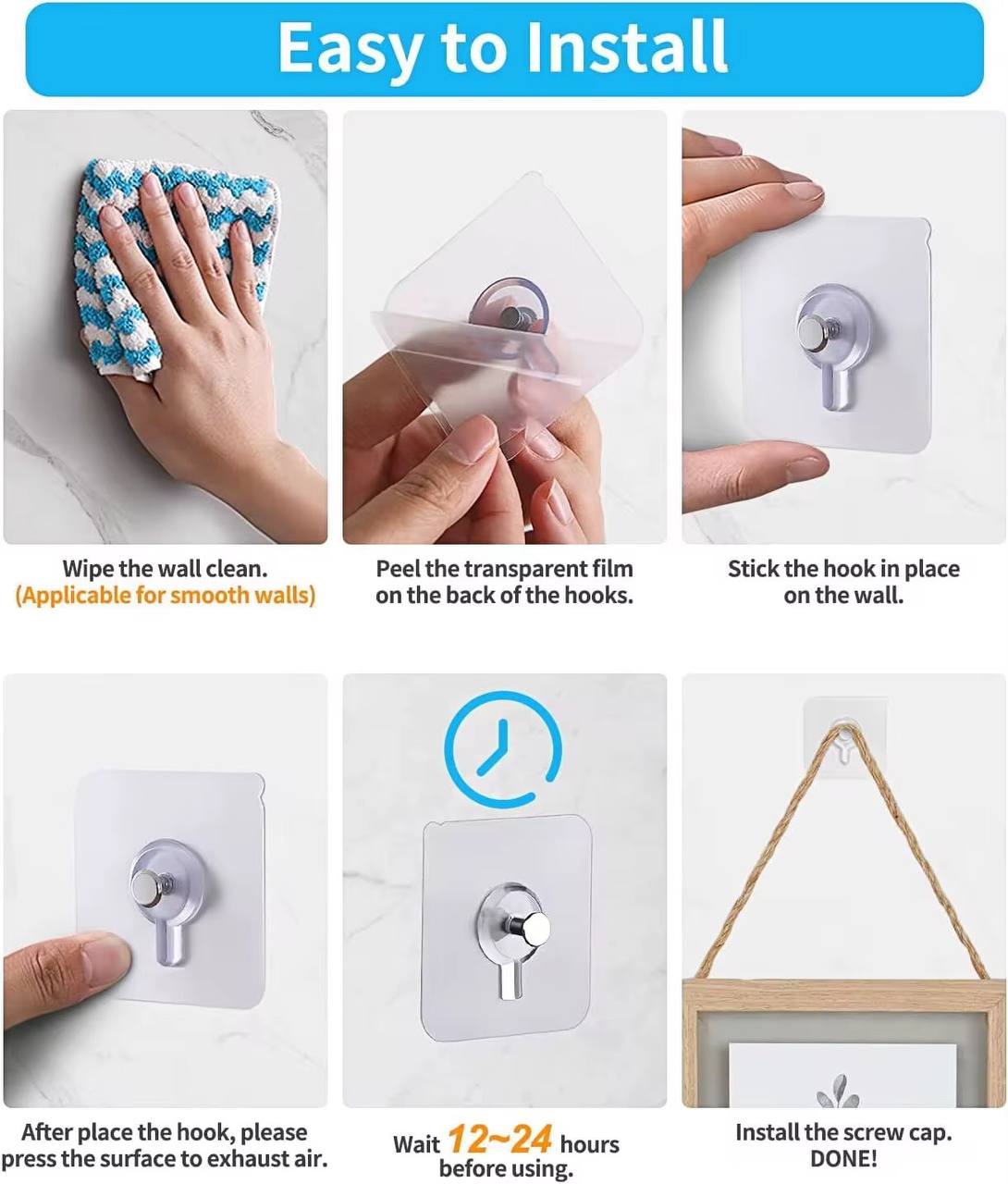 Easy to Install

Wipe the wall clean.
(Applicable for smooth walls)

Peel the transparent film on the back of the hooks.

Stick the hook in place on the wall.

After place the hook, please press the surface to exhaust air.

Wait 12~24 hours before using.

Install the screw cap. DONE!