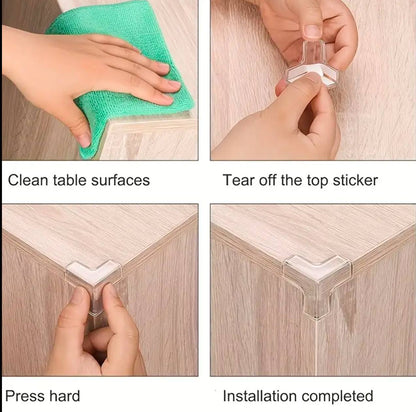 Clean table surfaces

Tear off the top sticker

Press hard

Installation completed