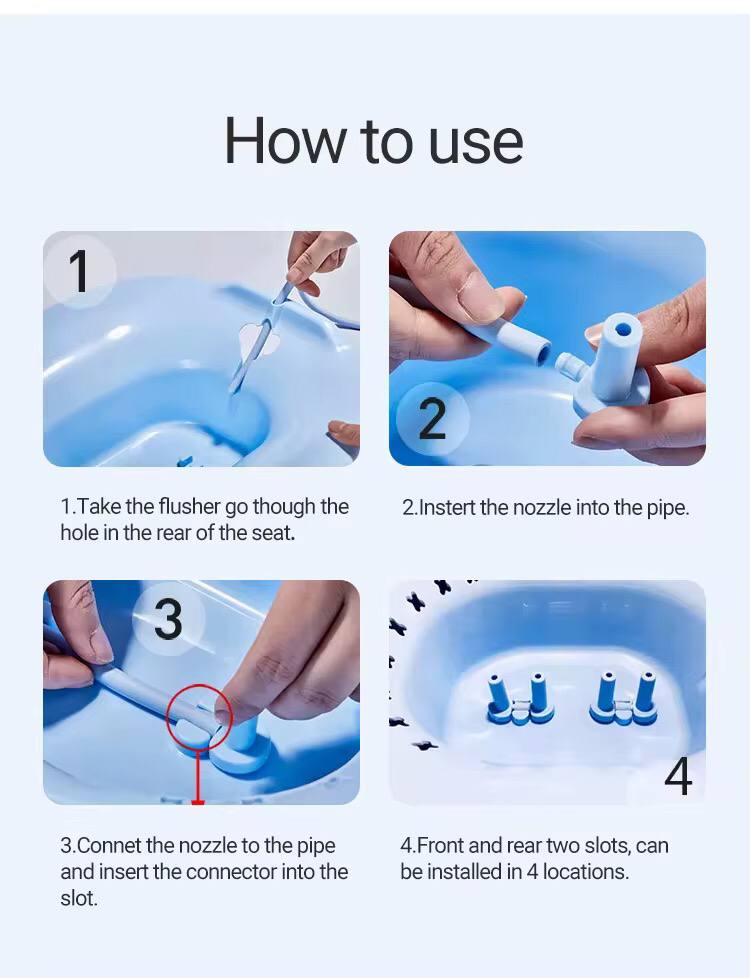 How to use

1

2

1.Take the flusher go though the hole in the rear of the seat.

2.Instert the nozzle into the pipe.

3

4

3.Connet the nozzle to the pipe and insert the connector into the slot.

4.Front and rear two slots, can be installed in 4 locations.