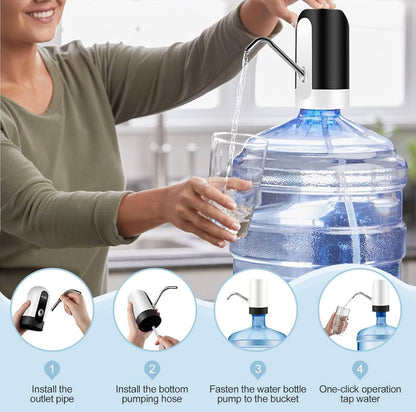 1
Install the outlet pipe

2
Install the bottom pumping hose

3
Fasten the water bottle pump to the bucket

4
One-click operation tap water