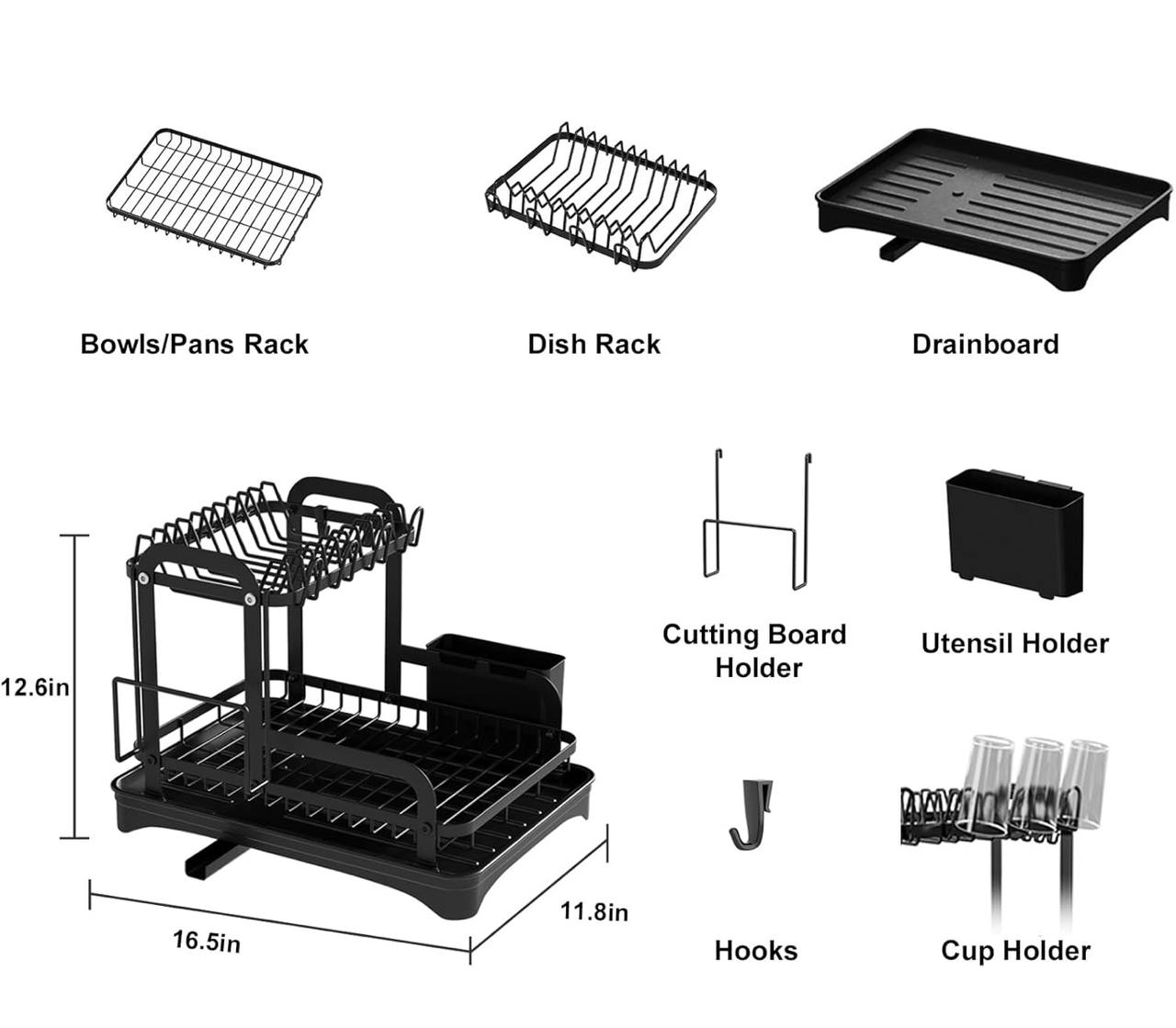 Bowls/Pans Rack

Dish Rack

Drainboard

12.6in

16.5in

11.8in

Cutting Board Holder

Utensil Holder

Hooks

Cup Holder