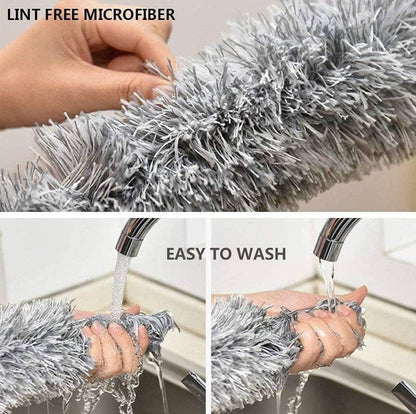 LINT FREE MICROFIBER

EASY TO WASH