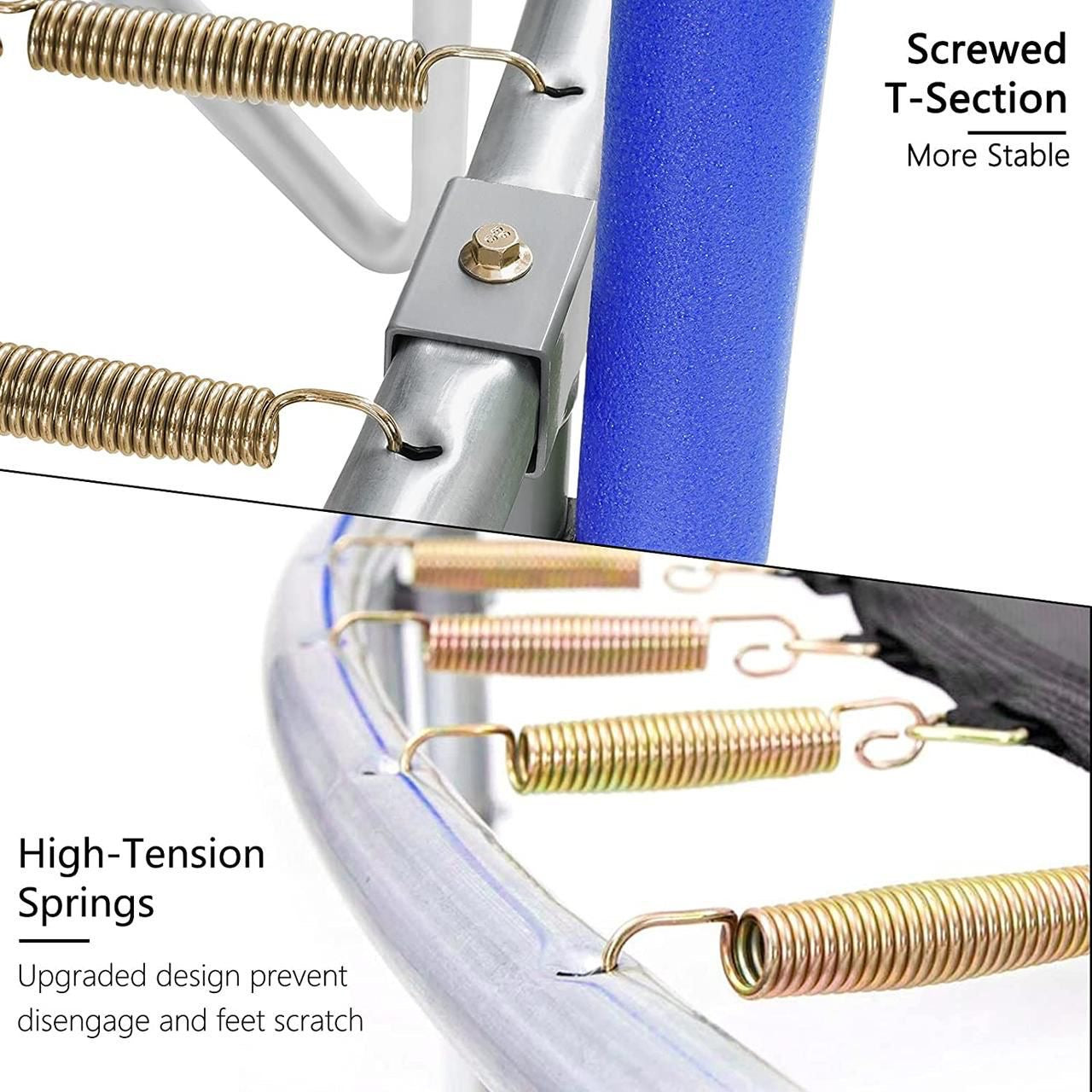 Screwed
T-Section

More Stable

High-Tension
Springs

Upgraded design prevent disengage and feet scratch