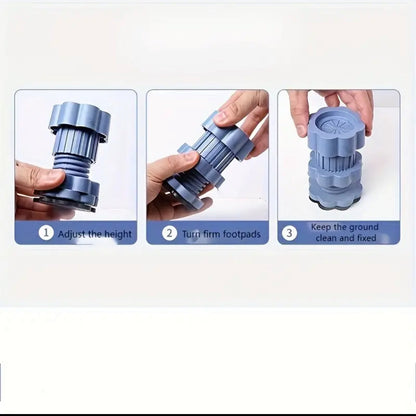 1 Adjust the height

2 Turn firm footpads

3 Keep the ground clean and fixed