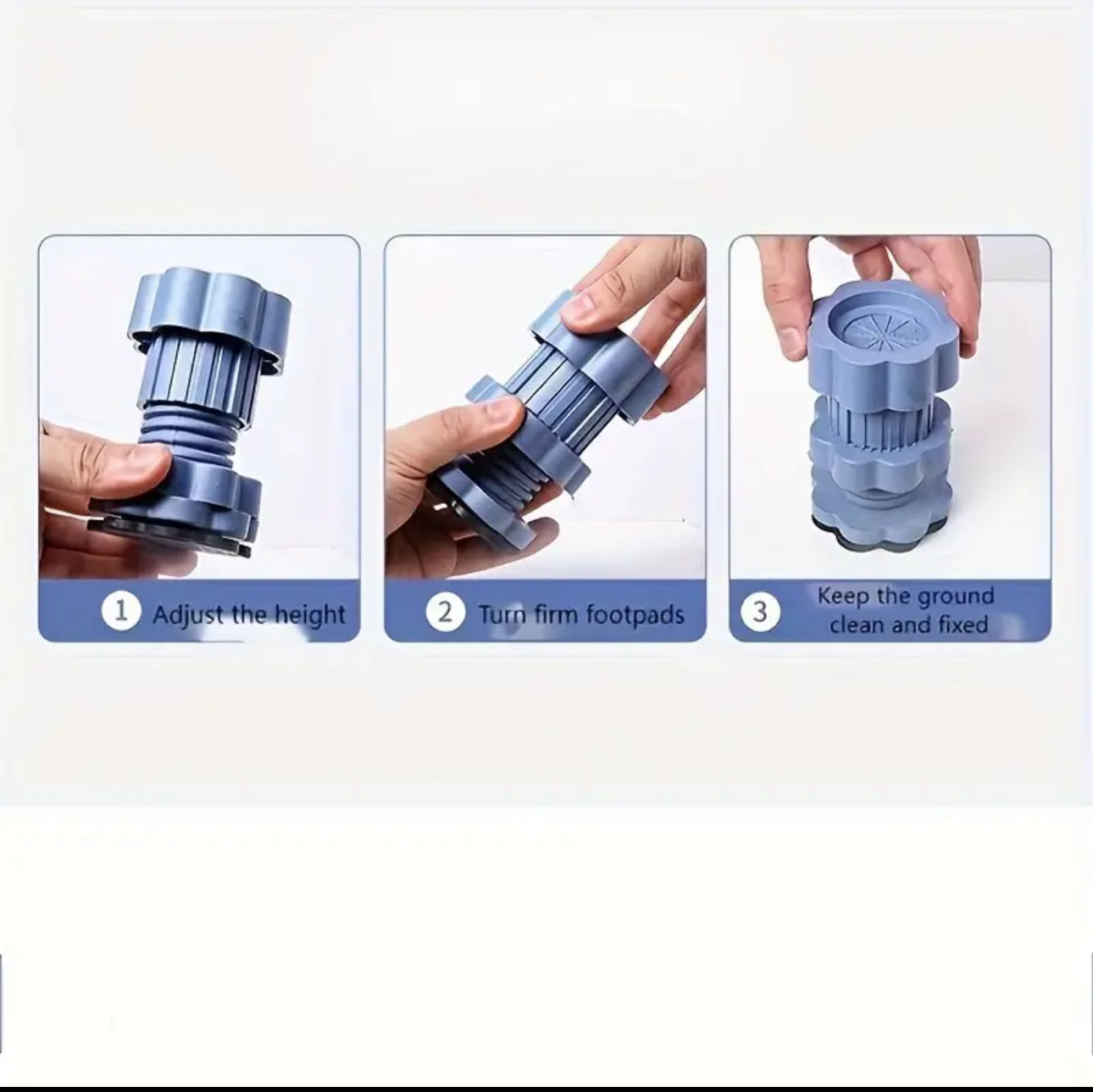 1 Adjust the height

2 Turn firm footpads

3 Keep the ground clean and fixed