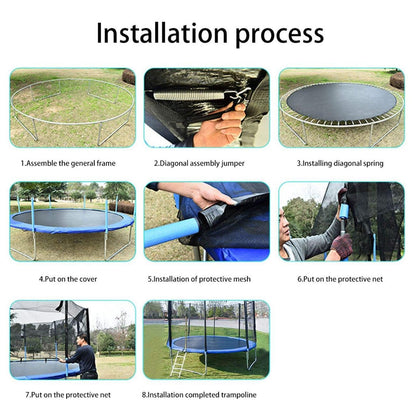 Installation process

1.Assemble the general frame

2.Diagonal assembly jumper

3.Installing diagonal spring

4.Put on the cover

5.Installation of protective mesh

6.Put on the protective net

7.Put on the protective net

8.Installation completed trampoline