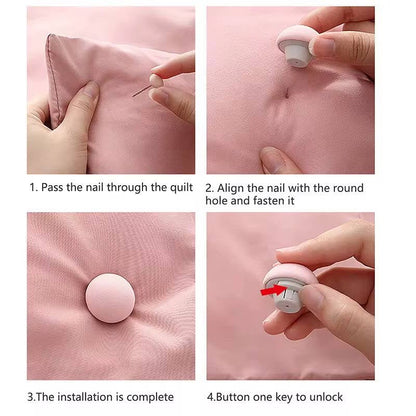 1. Pass the nail through the quilt

2. Align the nail with the round hole and fasten it

3.The installation is complete

4.Button one key to unlock