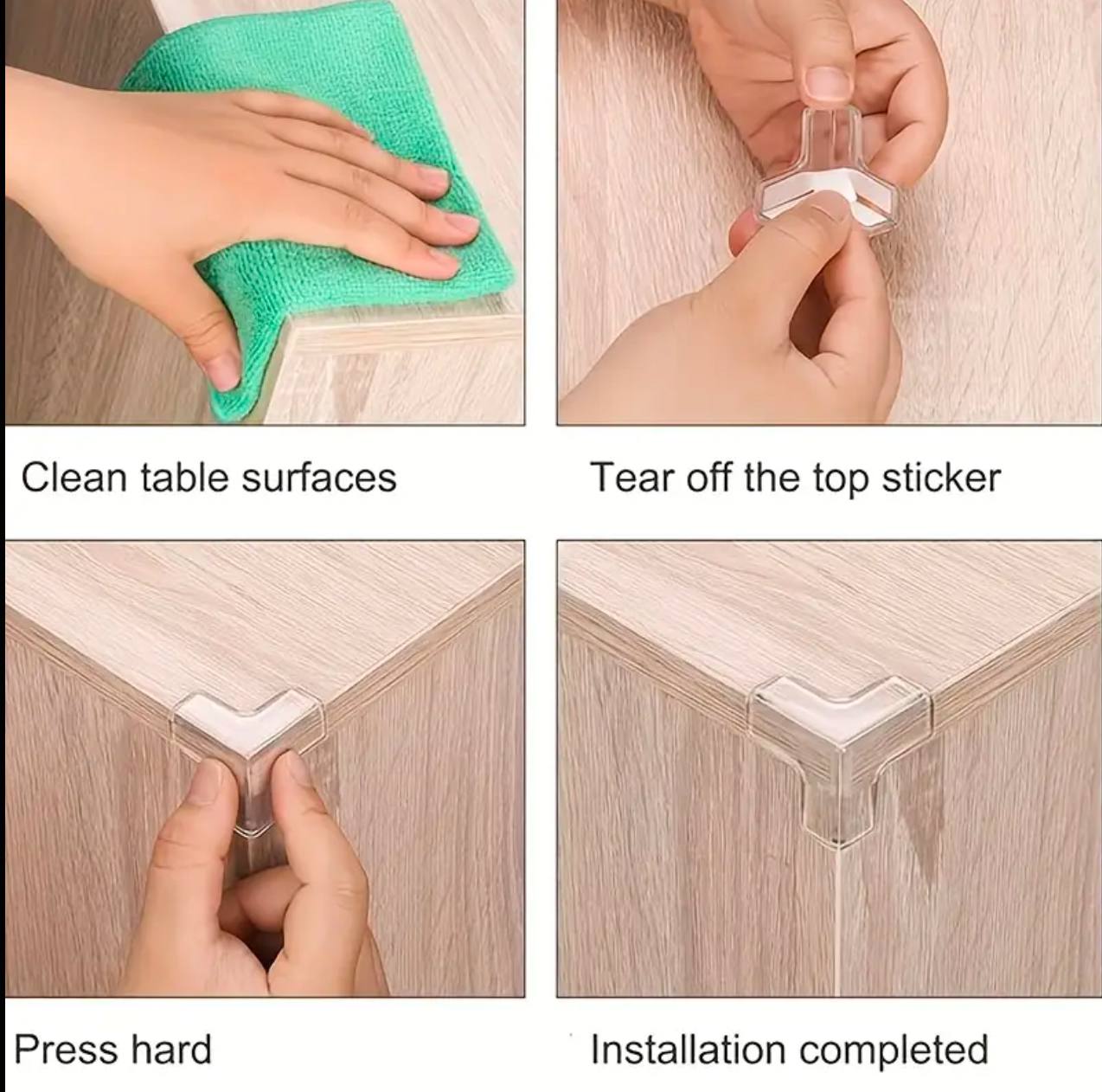 Clean table surfaces

Tear off the top sticker

Press hard

Installation completed