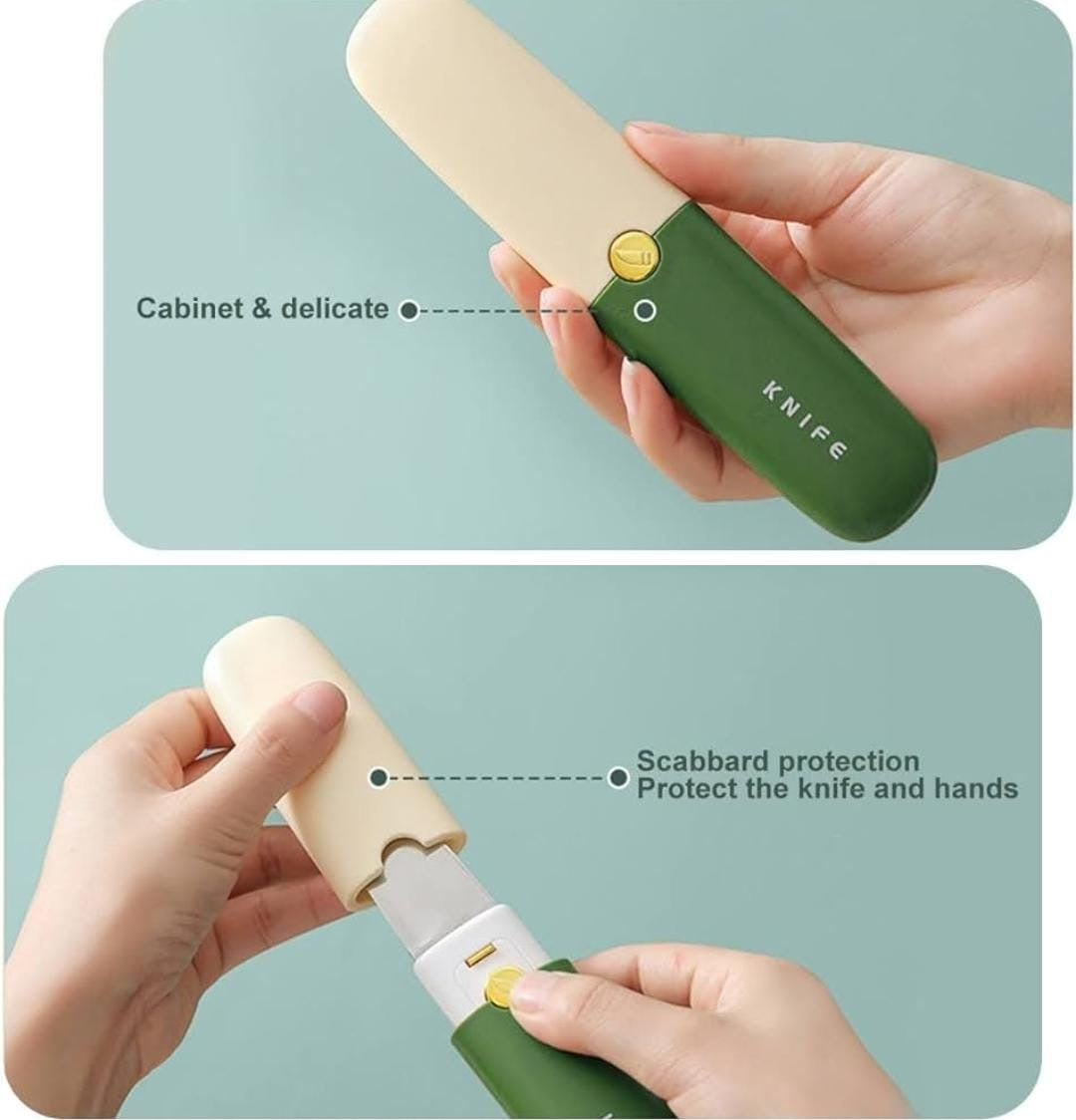 Cabinet & delicate

KNIFE

Scabbard protection
Protect the knife and hands