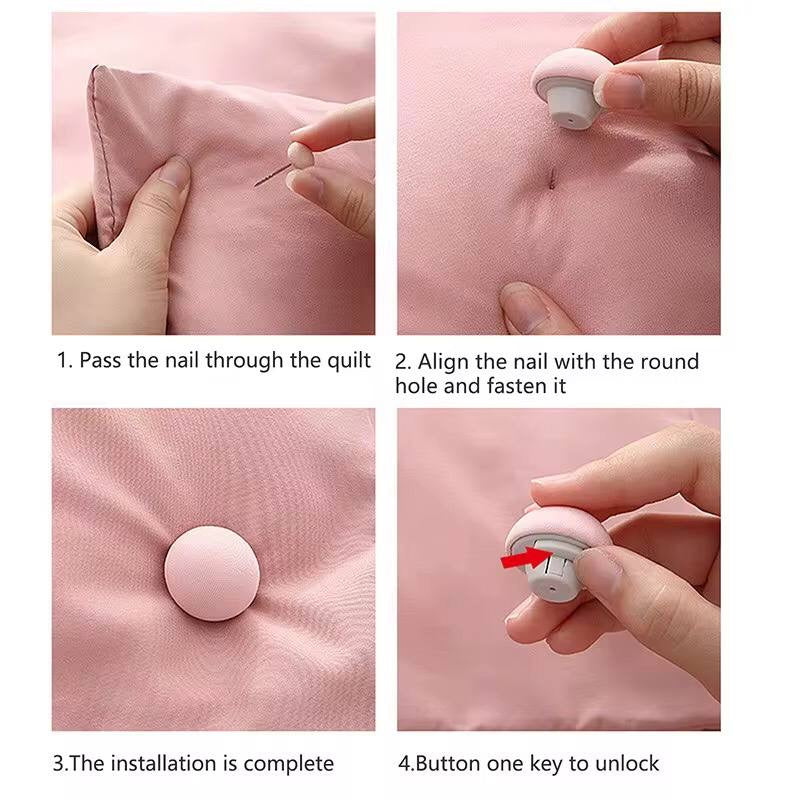 1. Pass the nail through the quilt

2. Align the nail with the round hole and fasten it

3.The installation is complete

4.Button one key to unlock